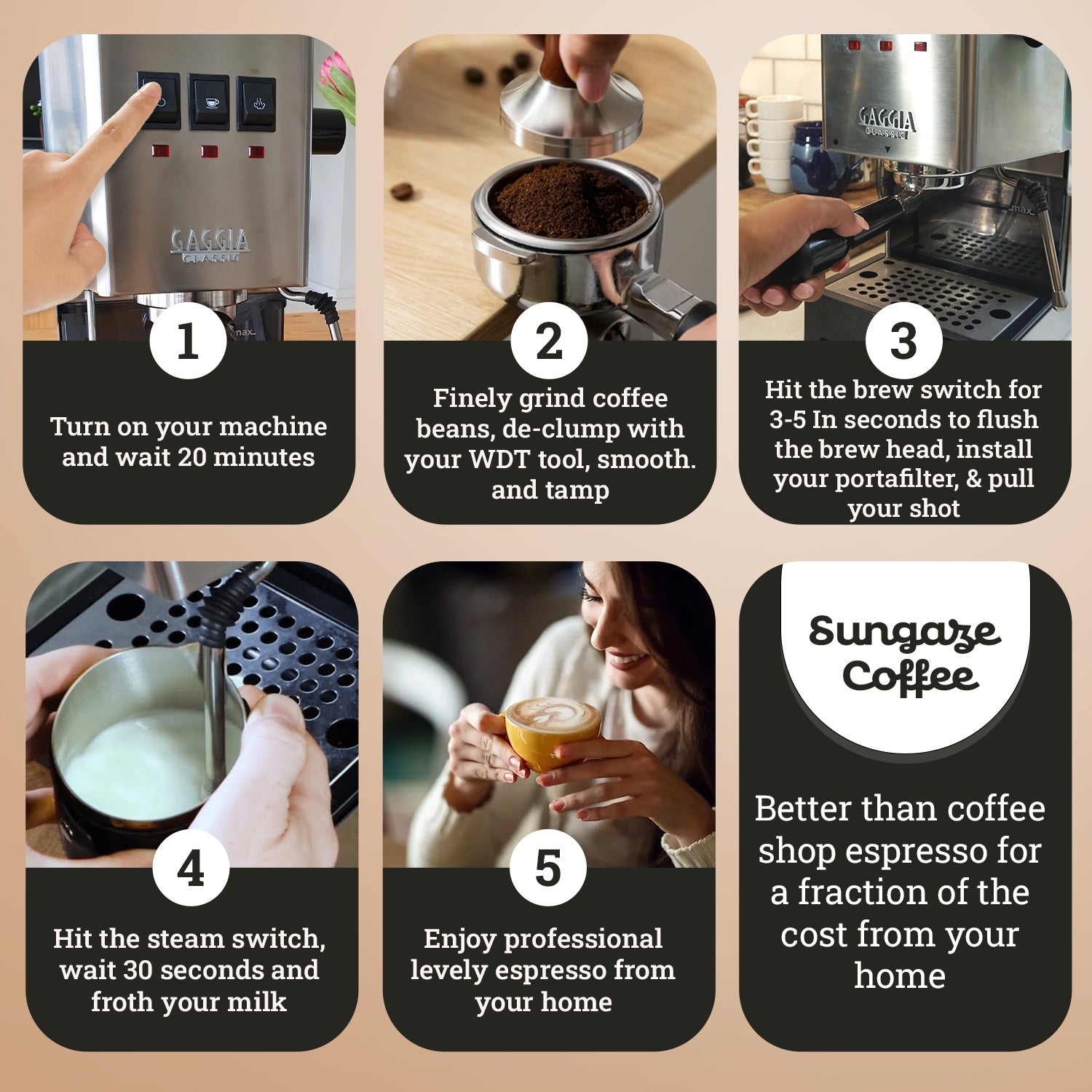 GAGGIA CLASSIC

max

1

Turn on your machine and wait 20 minutes

2

Finely grind coffee beans, de-clump with your WDT tool, smooth. and tamp

GAGGIA CLASSIC

max

3

Hit the brew switch for 3-5 In seconds to flush the brew head, install your portafilter, & pull your shot

4

Hit the steam switch, wait 30 seconds and froth your milk

5

Enjoy professional levely espresso from your home

Sungaze Coffee

Better than coffee shop espresso for a fraction of the cost from your home